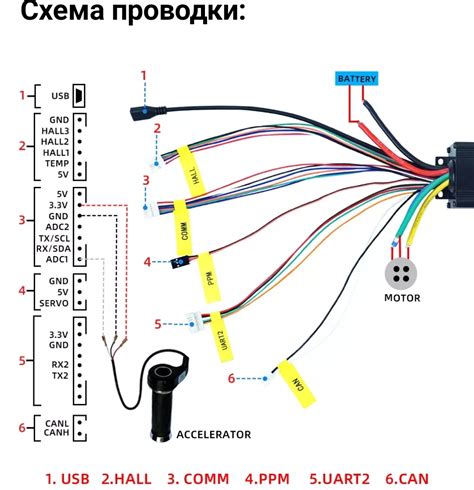 Схема проводки:

1 USB

2 GND HALL3 HALL2 HALL1 TEMP 5V

3 5V 3.3V GND ADC2 TX/SCL RX/SDA ADC1

4 GND 5V SERVO

5 3.3V GND RX2 TX2

6 CANL CANH

1

2

3

4

5

6

BATTERY

HALL

COMM

PPM

UART2

CAN

MOTOR

ACCELERATOR

1. USB 2.HALL 3. COMM 4.PPM 5.UART2 6.CAN