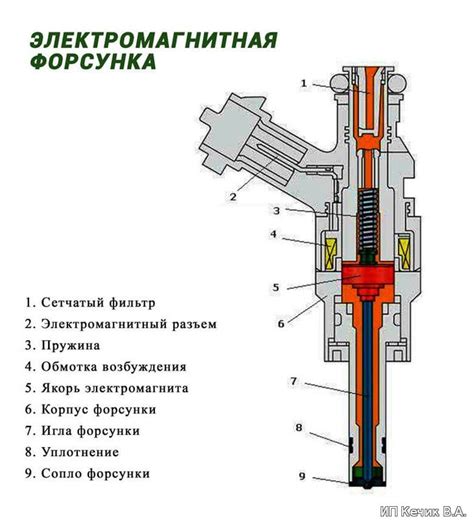 ЭЛЕКТРОМАГНИТНАЯ ФОРСУНКА

1

2

3

4

5

6

7

8

9

1. Сетчатый фильтр
2. Электромагнитный разъем
3. Пружина
4. Обмотка возбуждения
5. Якорь электромагнита
6. Корпус форсунки
7. Игла форсунки
8. Уплотнение
9. Сопло форсунки

ИП Кечик В.А.