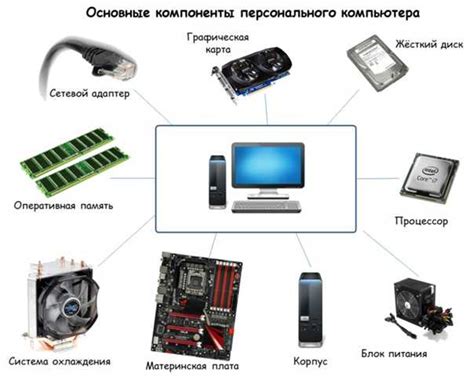 Основные компоненты персонального компьютера

Графическая карта

Жёсткий диск

Сетевой адаптер

Оперативная память

intel
Core i7

Процессор

Система охлаждения

Материнская плата

Корпус

Блок питания