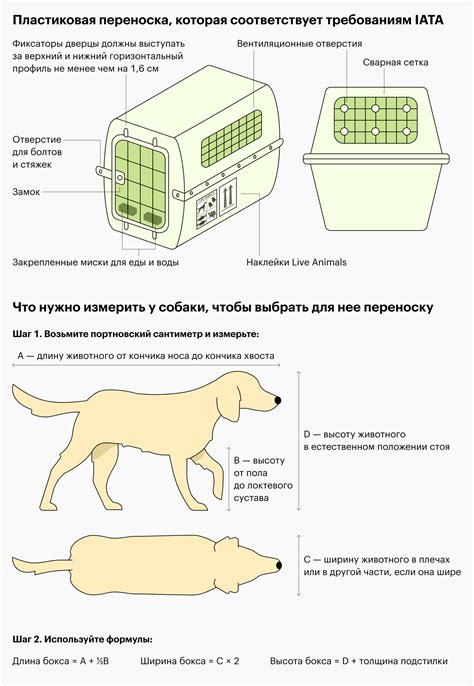 Пластиковая переноска, которая соответствует требованиям IATA

Фиксаторы дверцы должны выступать за верхний и нижний горизонтальный профиль не менее чем на 1,6 см

Вентиляционные отверстия

Сварная сетка

Отверстие для болтов и стяжек

Замок

Закрепленные миски для еды и воды

Наклейки Live Animals

Что нужно измерить у собаки, чтобы выбрать для нее переноску

Шаг 1. Возьмите портновский сантиметр и измерьте:

A — длину животного от кончика носа до кончика хвоста

D — высоту животного в естественном положении стоя

B — высоту от пола до локтевого сустава

C — ширину животного в плечах или в другой части, если она шире

Шаг 2. Используйте формулы:

Длина бокса = A + ½B

Ширина бокса = C × 2

Высота бокса = D + толщина подстилки