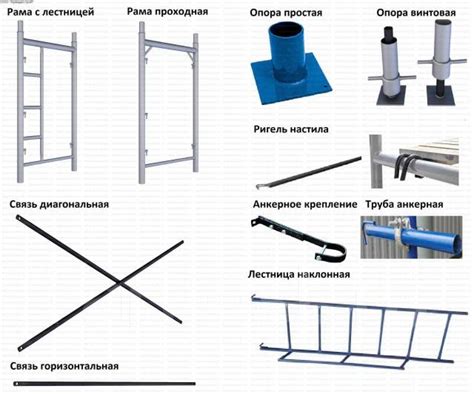 Рама с лестницей

Рама проходная

Опора простая

Опора винтовая

Ригель настила

Связь диагональная

Анкерное крепление

Труба анкерная

Лестница наклонная

Связь горизонтальная