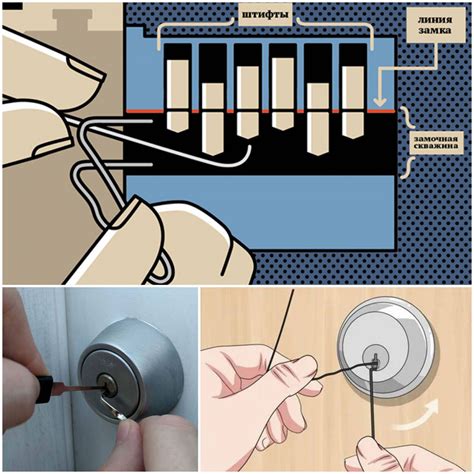 штифты

линия замка

замочная скважина